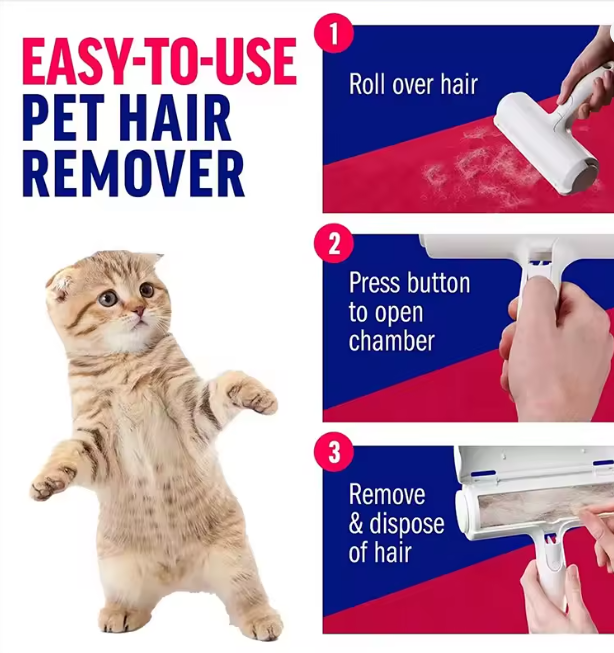 EASY-TO-USE
PET HAIR
REMOVER

1
Roll over hair

2
Press button to open chamber

3
Remove & dispose of hair